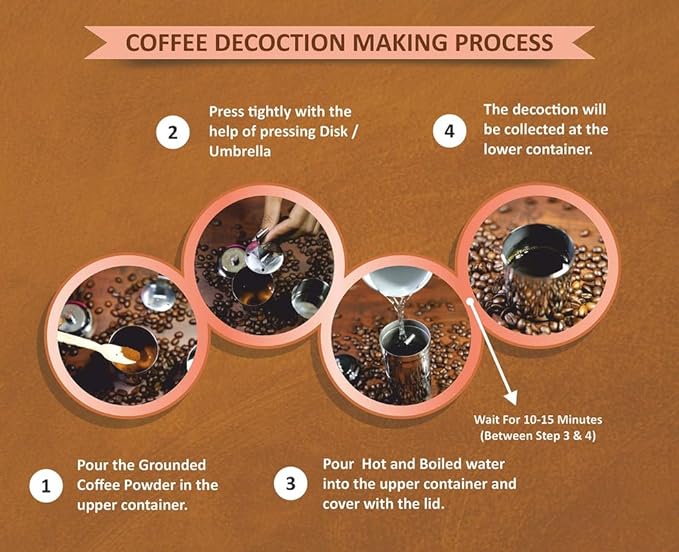 COFFEE DECOCTION MAKING PROCESS

2 Press tightly with the help of pressing Disk / Umbrella

4 The decoction will be collected at the lower container.

Wait For 10-15 Minutes (Between Step 3 & 4)

1 Pour the Grounded Coffee Powder in the upper container.

3 Pour Hot and Boiled water into the upper container and cover with the lid.