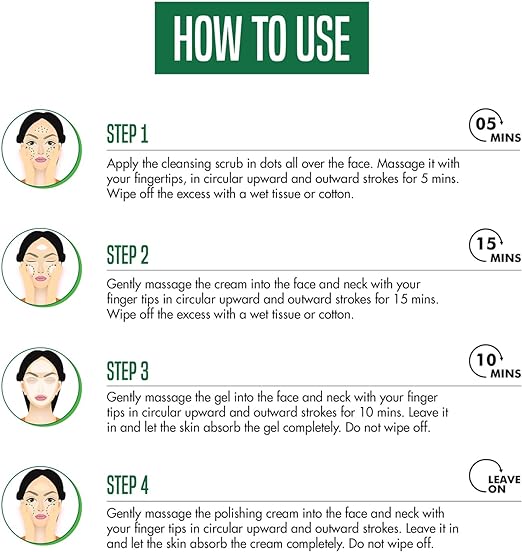 HOW TO USE

STEP 1

05 MINS

Apply the cleansing scrub in dots all over the face. Massage it with your fingertips, in circular upward and outward strokes for 5 mins. Wipe off the excess with a wet tissue or cotton.

STEP 2

15 MINS

Gently massage the cream into the face and neck with your finger tips in circular upward and outward strokes for 15 mins. Wipe off the excess with a wet tissue or cotton.

STEP 3

10 MINS

Gently massage the gel into the face and neck with your finger tips in circular upward and outward strokes for 10 mins. Leave it in and let the skin absorb the gel completely. Do not wipe off.

STEP 4

LEAVE ON

Gently massage the polishing cream into the face and neck with your finger tips in circular upward and outward strokes. Leave it in and let the skin absorb the cream completely. Do not wipe off.