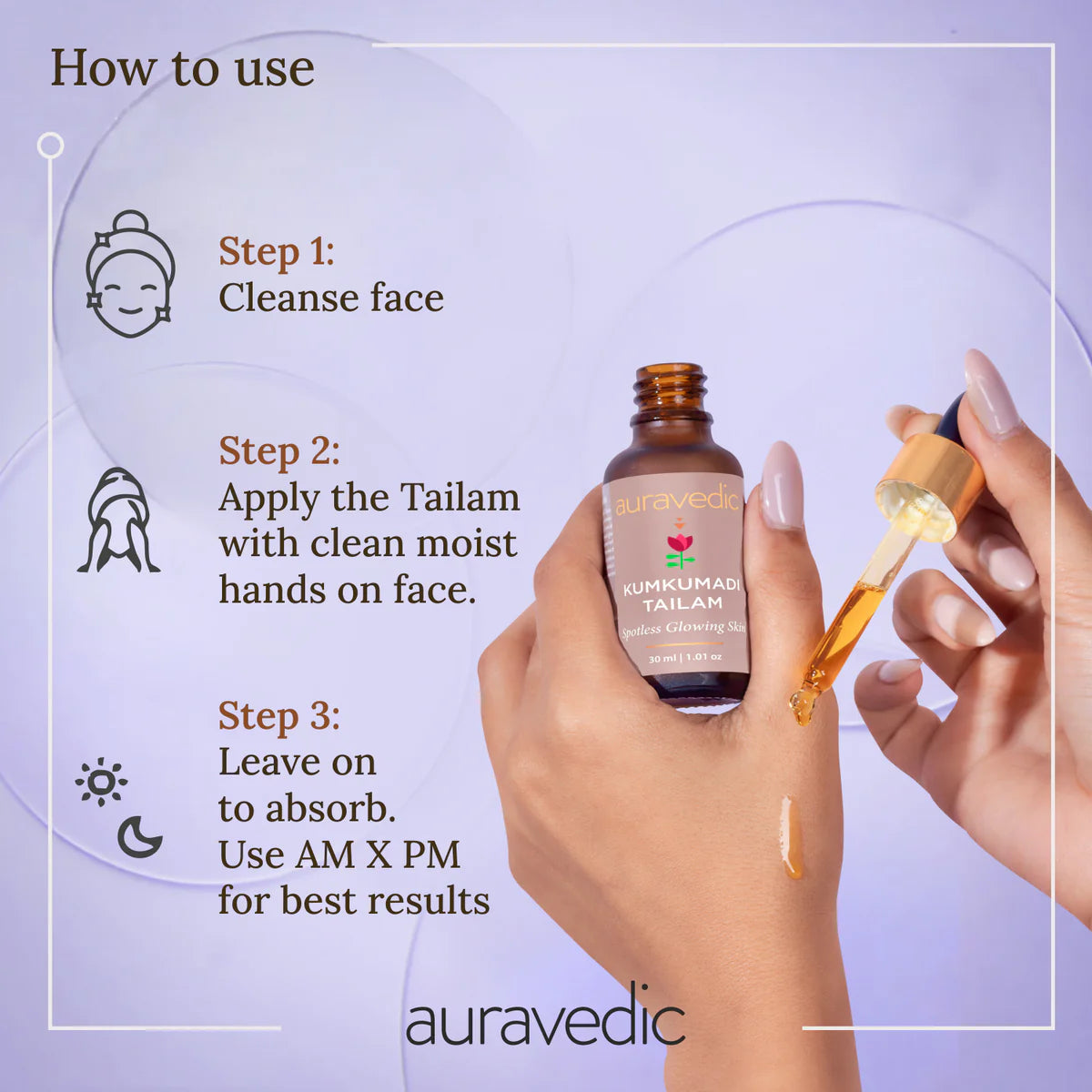 How to use

Step 1:
Cleanse face

Step 2:
Apply the Tailam with clean moist hands on face.

Step 3:
Leave on to absorb. Use AM X PM for best results

auravedic
KUMKUMADI TAILAM
Spotless Glowing Skin
30 ml | 1.01 oz

auravedic