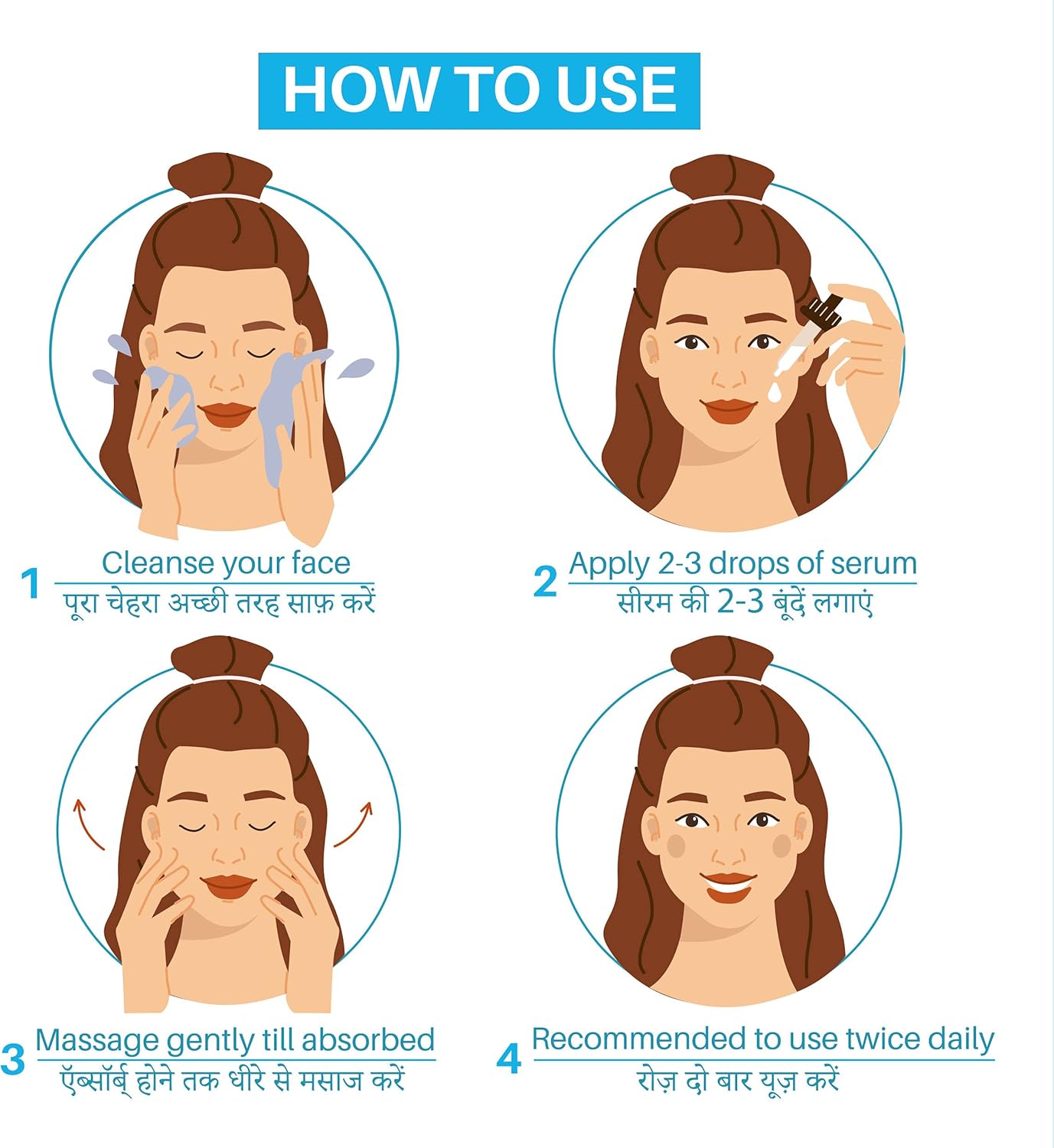 HOW TO USE

1 Cleanse your face
पूरा चेहरा अच्छी तरह साफ़ करें

2 Apply 2-3 drops of serum
सीरम की 2-3 बूंदें लगाएं

3 Massage gently till absorbed
ऍब्सॉर्ब् होने तक धीरे से मसाज करें

4 Recommended to use twice daily
रोज़ दो बार यूज़ करें