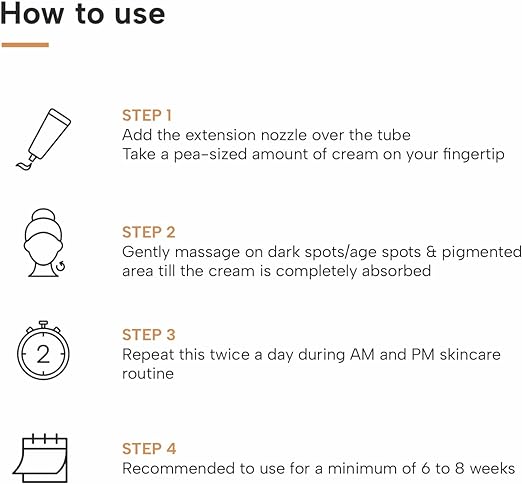 How to use

STEP 1
Add the extension nozzle over the tube
Take a pea-sized amount of cream on your fingertip

STEP 2
Gently massage on dark spots/age spots & pigmented area till the cream is completely absorbed

2

STEP 3
Repeat this twice a day during AM and PM skincare routine

STEP 4
Recommended to use for a minimum of 6 to 8 weeks