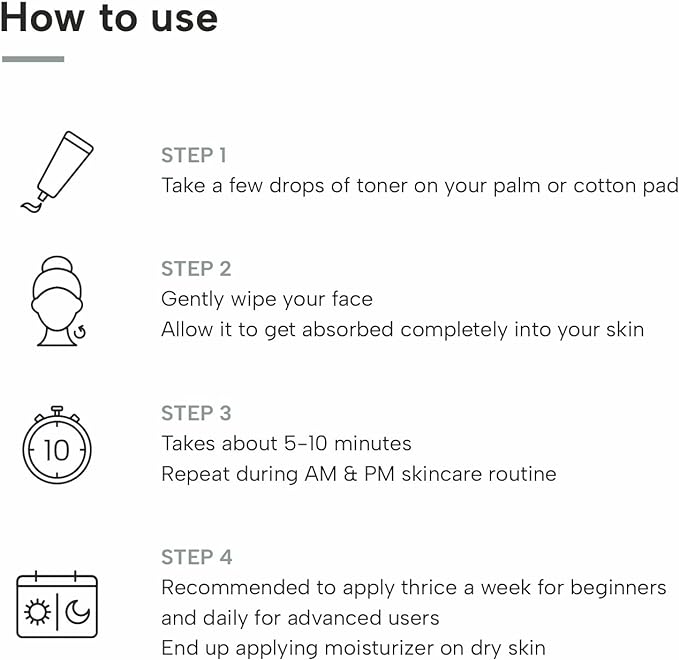 How to use

STEP 1
Take a few drops of toner on your palm or cotton pad

STEP 2
Gently wipe your face
Allow it to get absorbed completely into your skin

10

STEP 3
Takes about 5-10 minutes
Repeat during AM & PM skincare routine

STEP 4
Recommended to apply thrice a week for beginners and daily for advanced users
End up applying moisturizer on dry skin