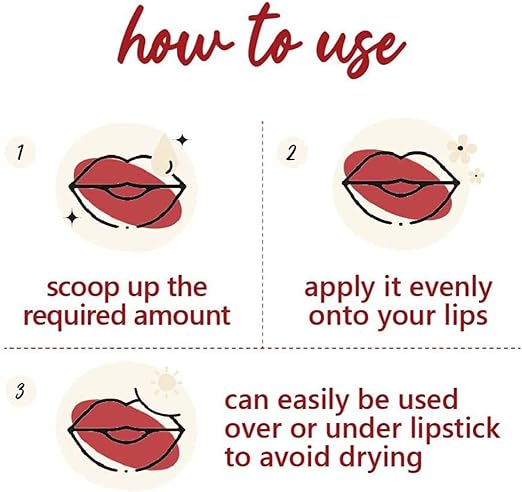 how to use

1

scoop up the required amount

2

apply it evenly onto your lips

3

can easily be used over or under lipstick to avoid drying