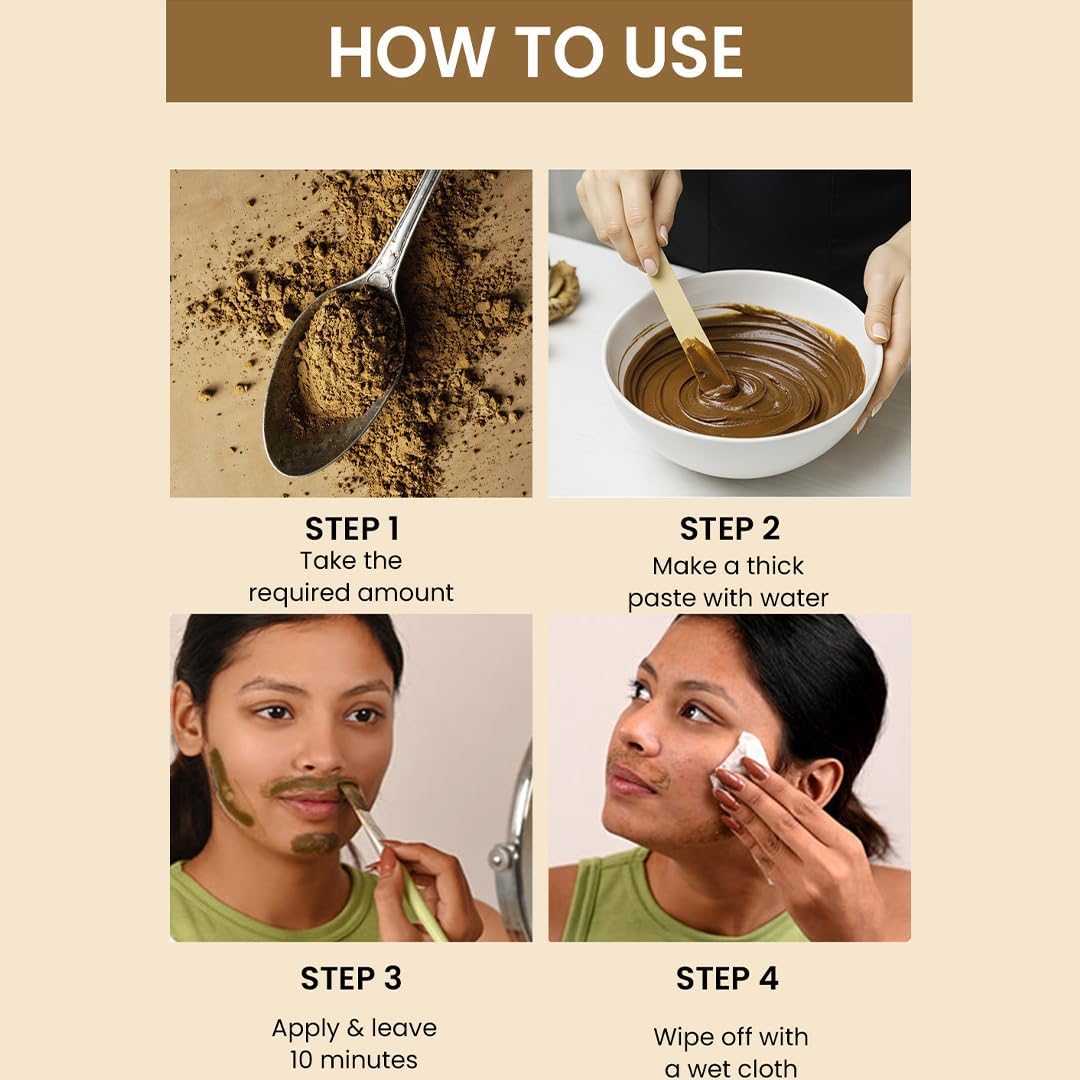 HOW TO USE

STEP 1
Take the required amount

STEP 2
Make a thick paste with water

STEP 3
Apply & leave 10 minutes

STEP 4
Wipe off with a wet cloth