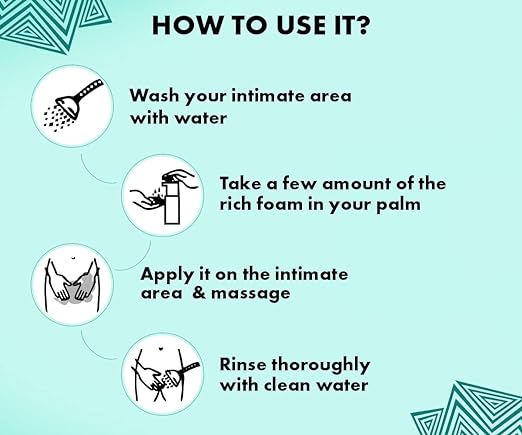 HOW TO USE IT?

Wash your intimate area with water

Take a few amount of the rich foam in your palm

Apply it on the intimate area & massage

Rinse thoroughly with clean water