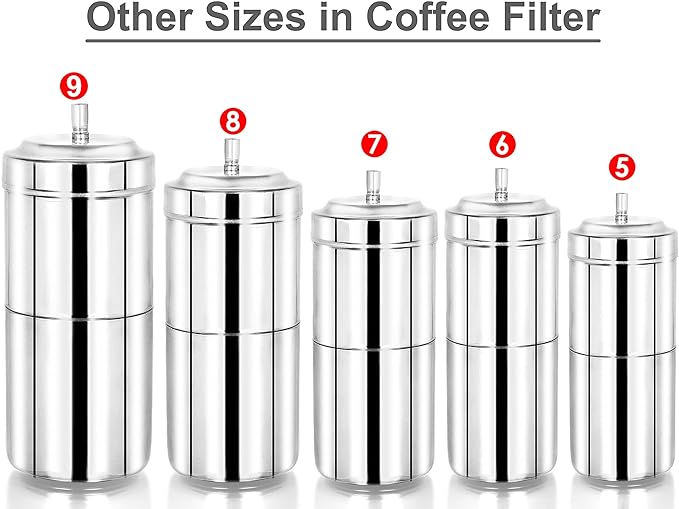 Other Sizes in Coffee Filter

9

8

7

6

5