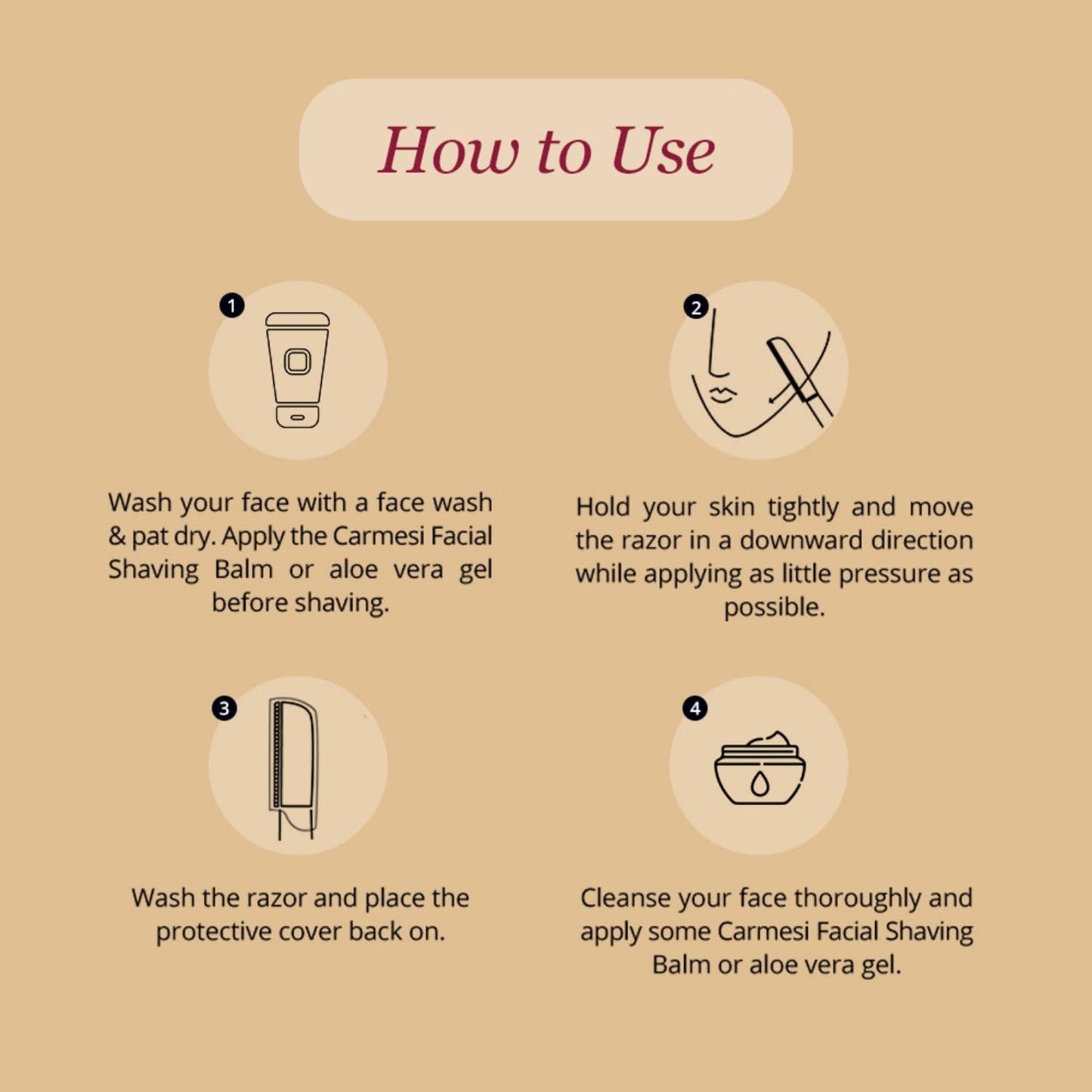 How to Use

1

Wash your face with a face wash & pat dry. Apply the Carmesi Facial Shaving Balm or aloe vera gel before shaving.

2

Hold your skin tightly and move the razor in a downward direction while applying as little pressure as possible.

3

Wash the razor and place the protective cover back on.

4

Cleanse your face thoroughly and apply some Carmesi Facial Shaving Balm or aloe vera gel.