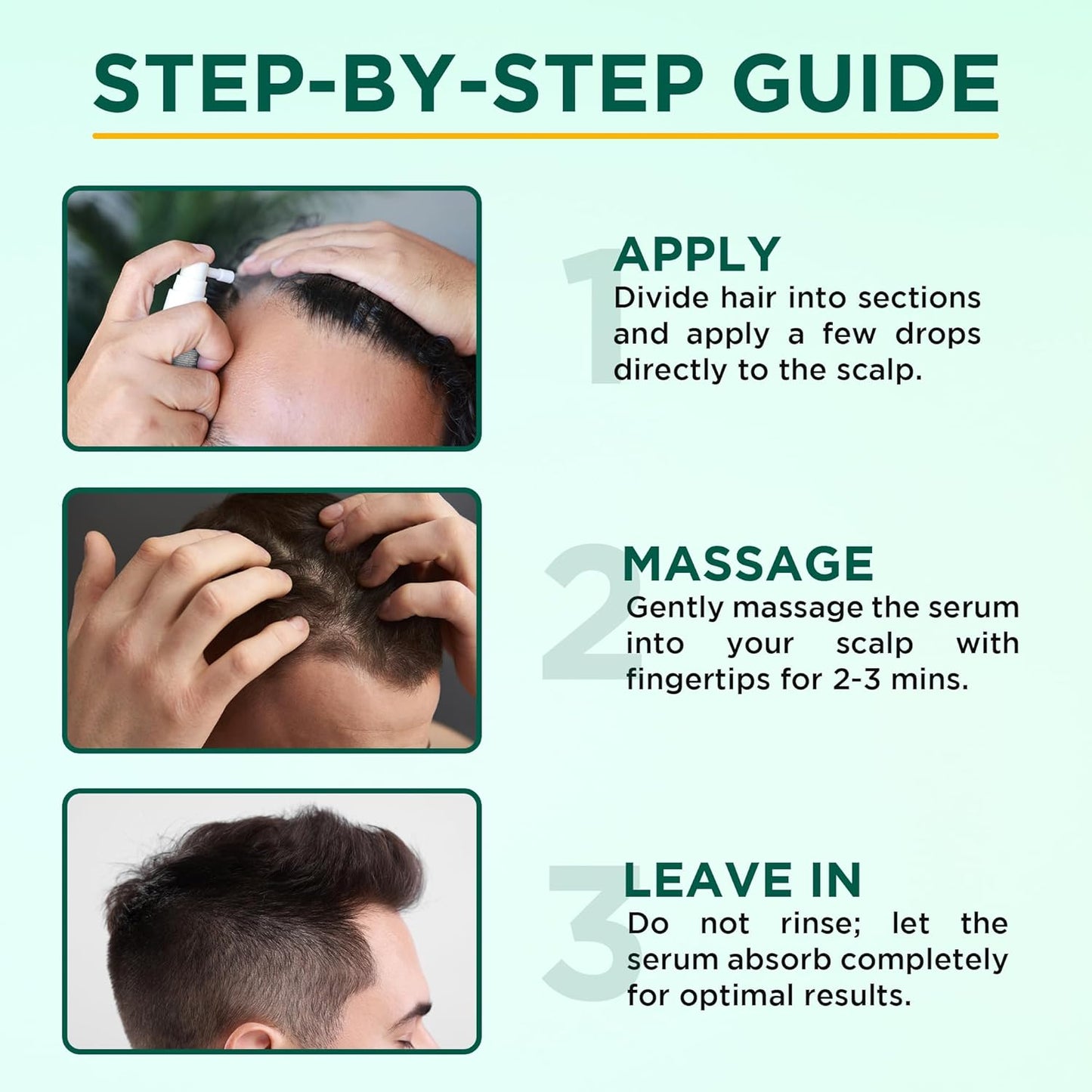 STEP-BY-STEP GUIDE

1 APPLY
Divide hair into sections and apply a few drops directly to the scalp.

2 MASSAGE
Gently massage the serum into your scalp with fingertips for 2-3 mins.

3 LEAVE IN
Do not rinse; let the serum absorb completely for optimal results.