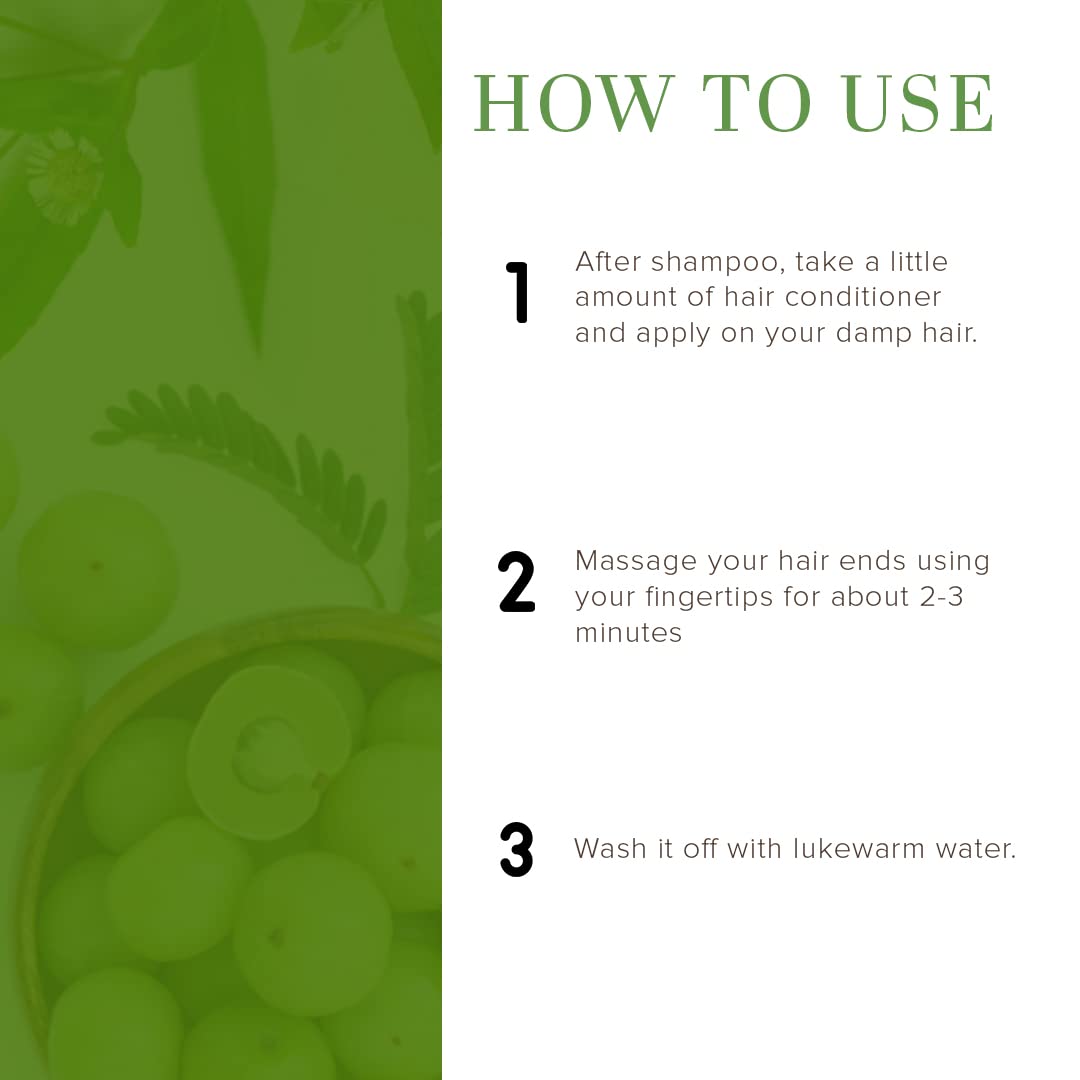 HOW TO USE

1 After shampoo, take a little amount of hair conditioner and apply on your damp hair.

2 Massage your hair ends using your fingertips for about 2-3 minutes

3 Wash it off with lukewarm water.