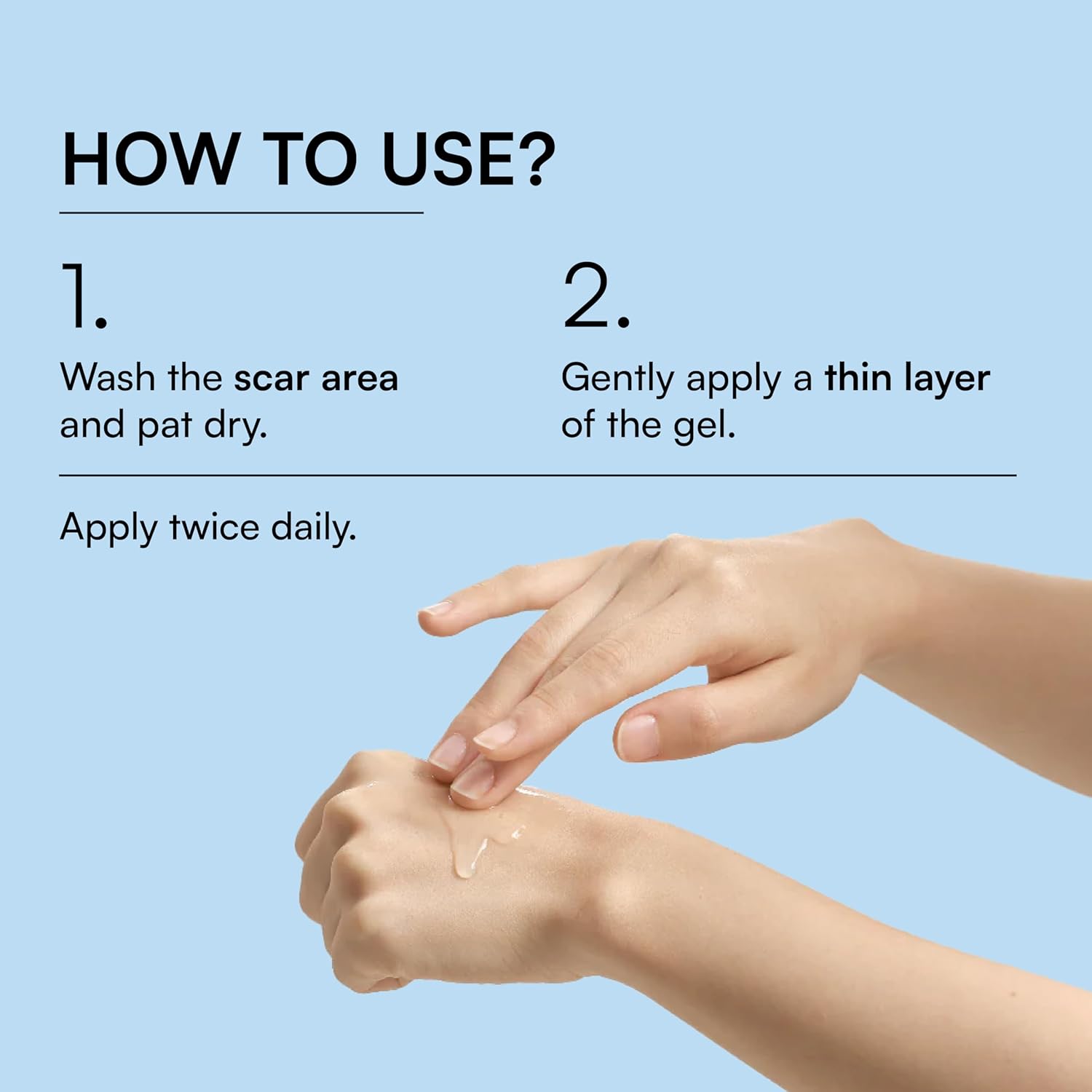 HOW TO USE?

1.

Wash the scar area and pat dry.

2.

Gently apply a thin layer of the gel.

Apply twice daily.