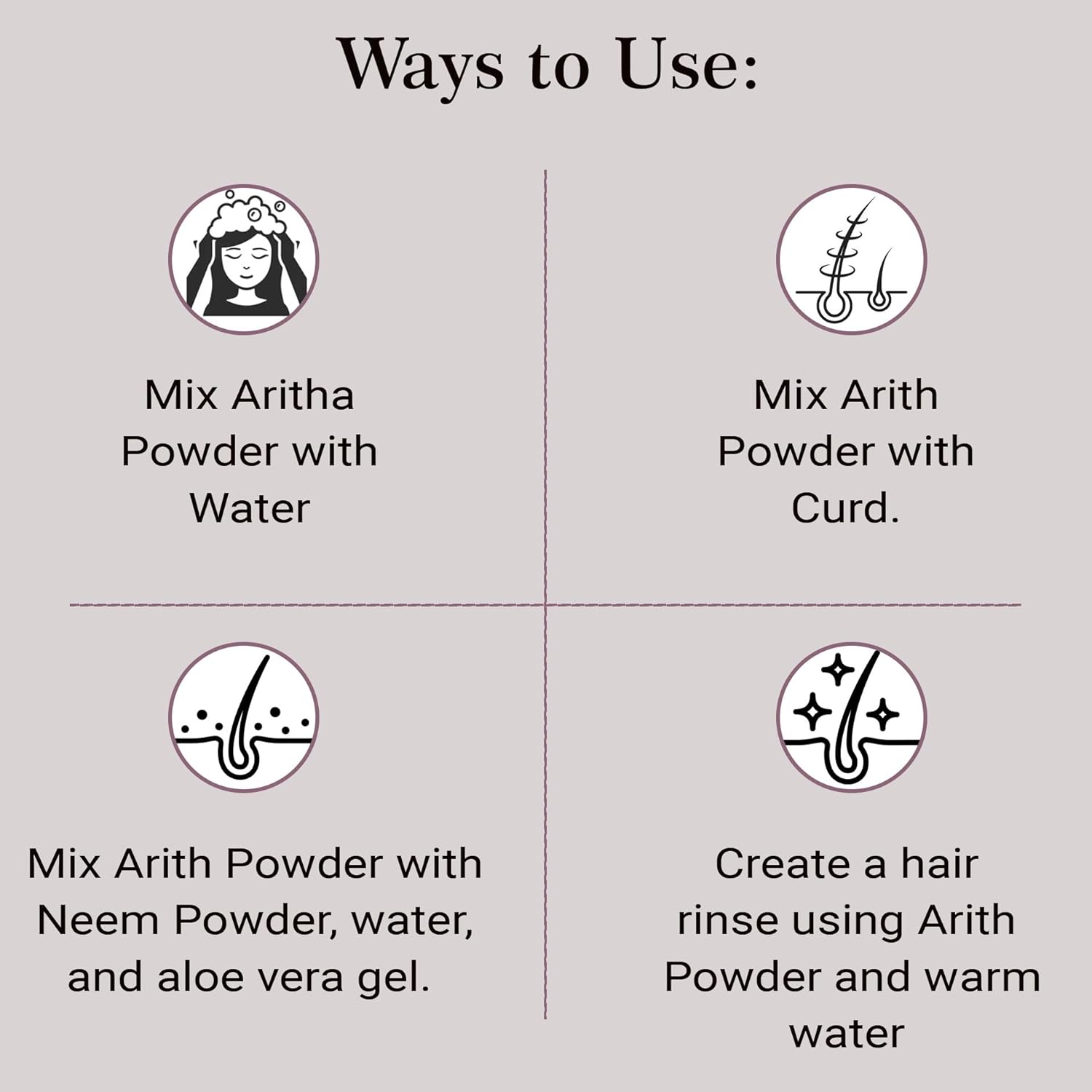 Ways to Use:

Mix Aritha Powder with Water

Mix Arith Powder with Curd.

Mix Arith Powder with Neem Powder, water, and aloe vera gel.

Create a hair rinse using Arith Powder and warm water