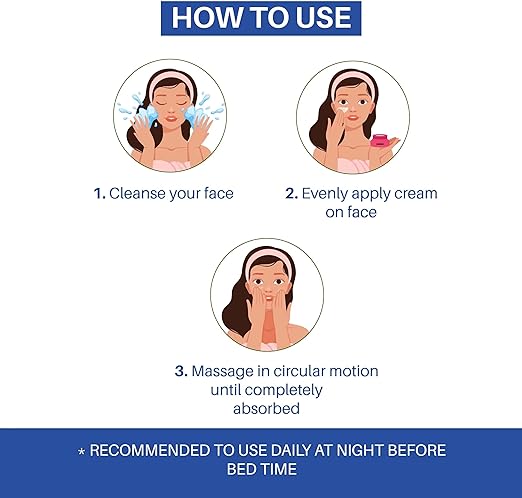 HOW TO USE

1. Cleanse your face

2. Evenly apply cream on face

3. Massage in circular motion until completely absorbed

* RECOMMENDED TO USE DAILY AT NIGHT BEFORE BED TIME