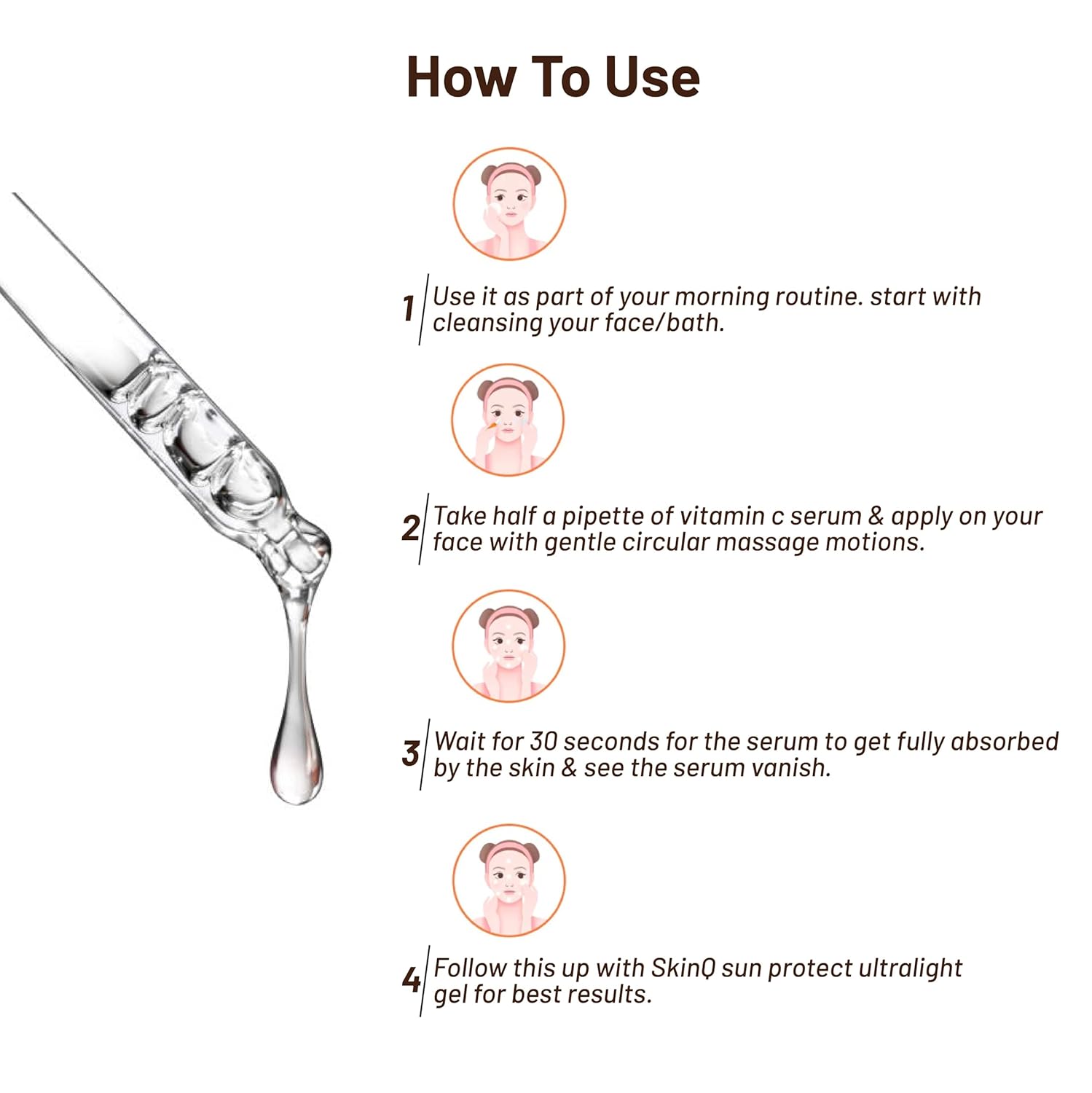 How To Use

1 Use it as part of your morning routine. start with cleansing your face/bath.

2 Take half a pipette of vitamin c serum & apply on your face with gentle circular massage motions.

3 Wait for 30 seconds for the serum to get fully absorbed by the skin & see the serum vanish.

4 Follow this up with SkinQ sun protect ultralight gel for best results.