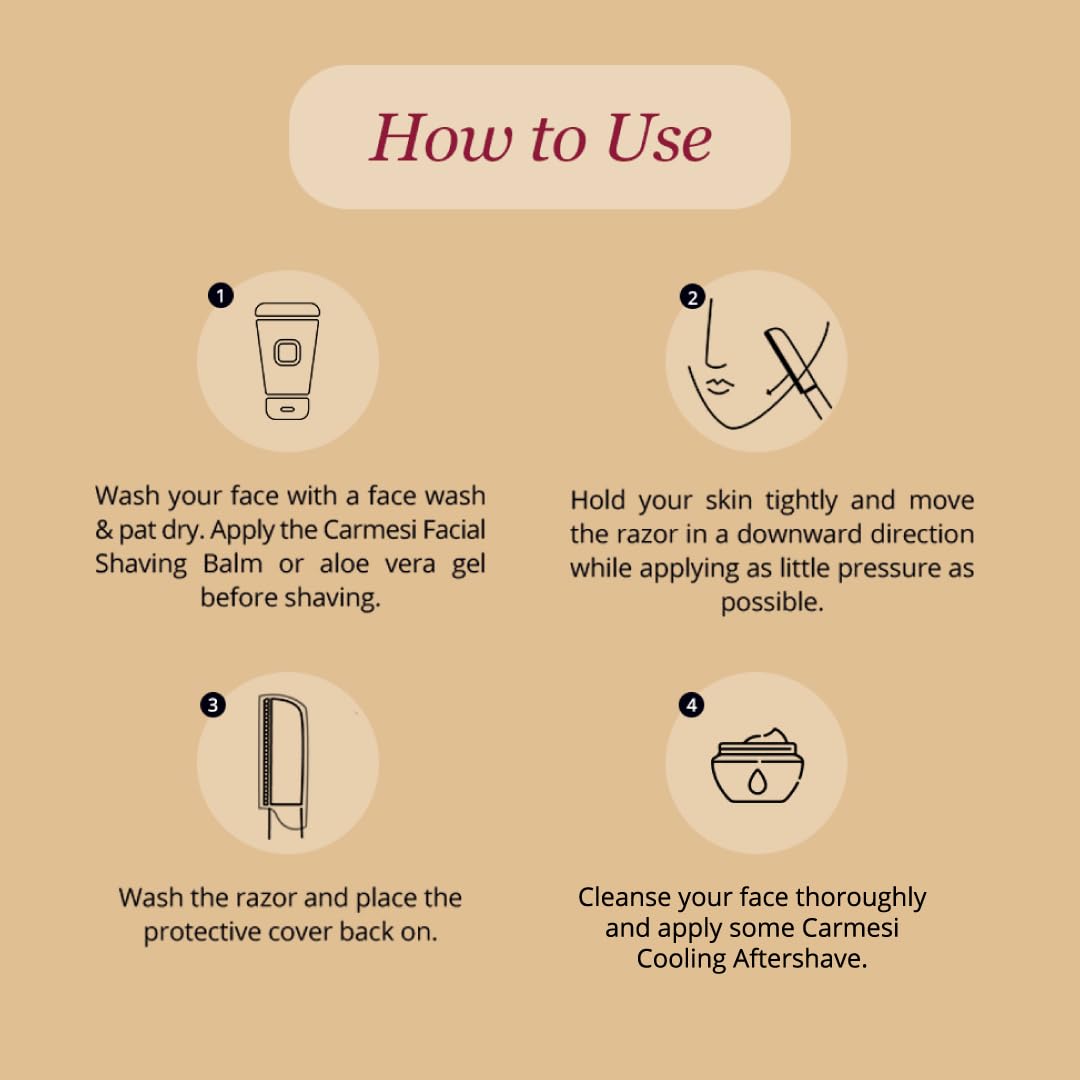 How to Use

1

Wash your face with a face wash & pat dry. Apply the Carmesi Facial Shaving Balm or aloe vera gel before shaving.

2

Hold your skin tightly and move the razor in a downward direction while applying as little pressure as possible.

3

Wash the razor and place the protective cover back on.

4

Cleanse your face thoroughly and apply some Carmesi Cooling Aftershave.