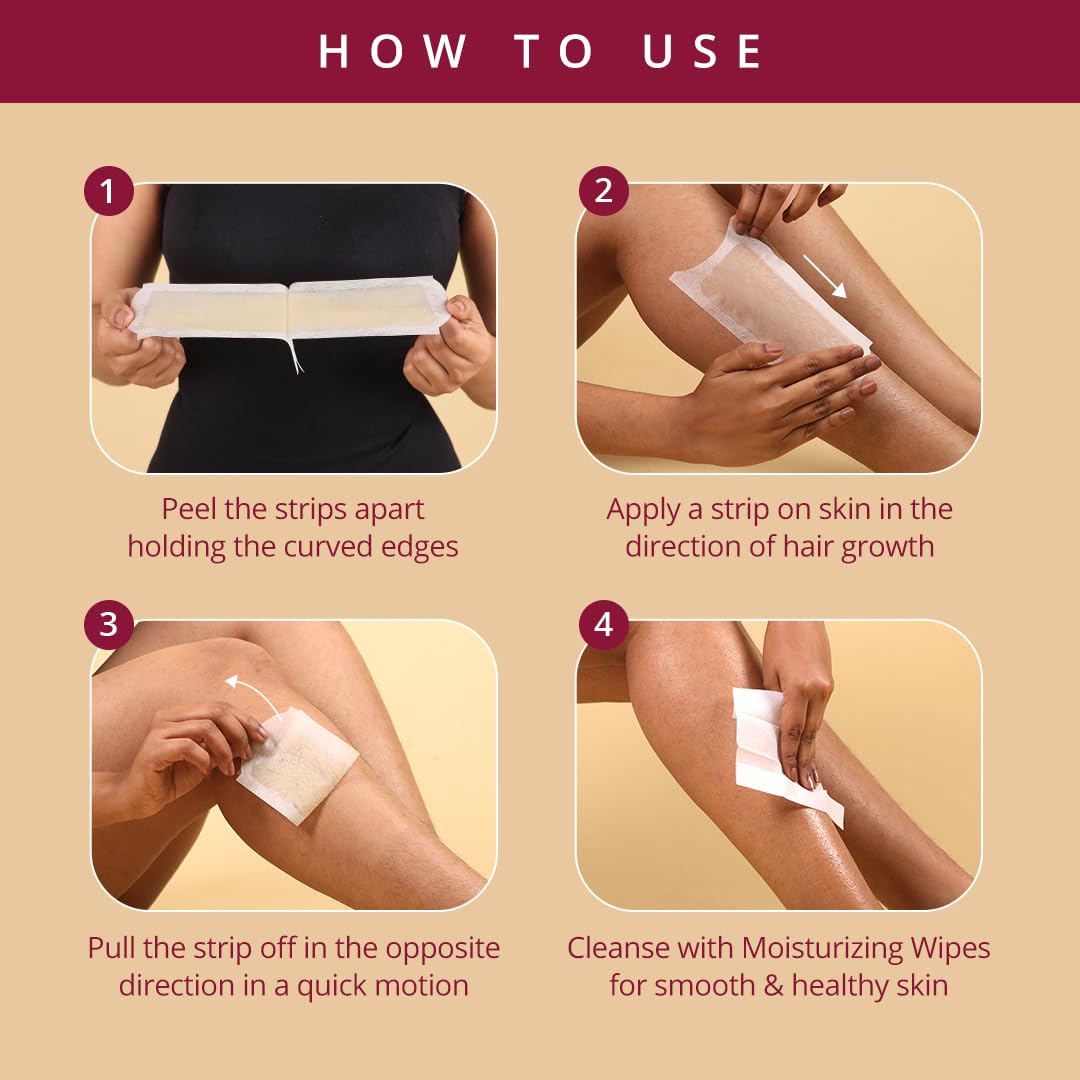 HOW TO USE

1

Peel the strips apart holding the curved edges

2

Apply a strip on skin in the direction of hair growth

3

Pull the strip off in the opposite direction in a quick motion

4

Cleanse with Moisturizing Wipes for smooth & healthy skin